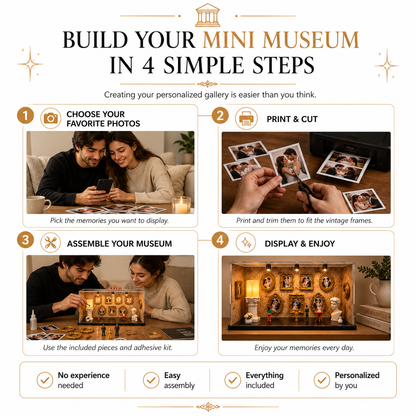 BUILD YOUR MINI MUSEUM IN 4 SIMPLE STEPS

Creating your personalized gallery is easier than you think.

1 CHOOSE YOUR FAVORITE PHOTOS

Pick the memories you want to display.

2 PRINT & CUT

Print and trim them to fit the vintage frames.

3 ASSEMBLE YOUR MUSEUM

Use the included pieces and adhesive kit.

4 DISPLAY & ENJOY

Enjoy your memories every day.

No experience needed

Easy assembly

Everything included

Personalized by you